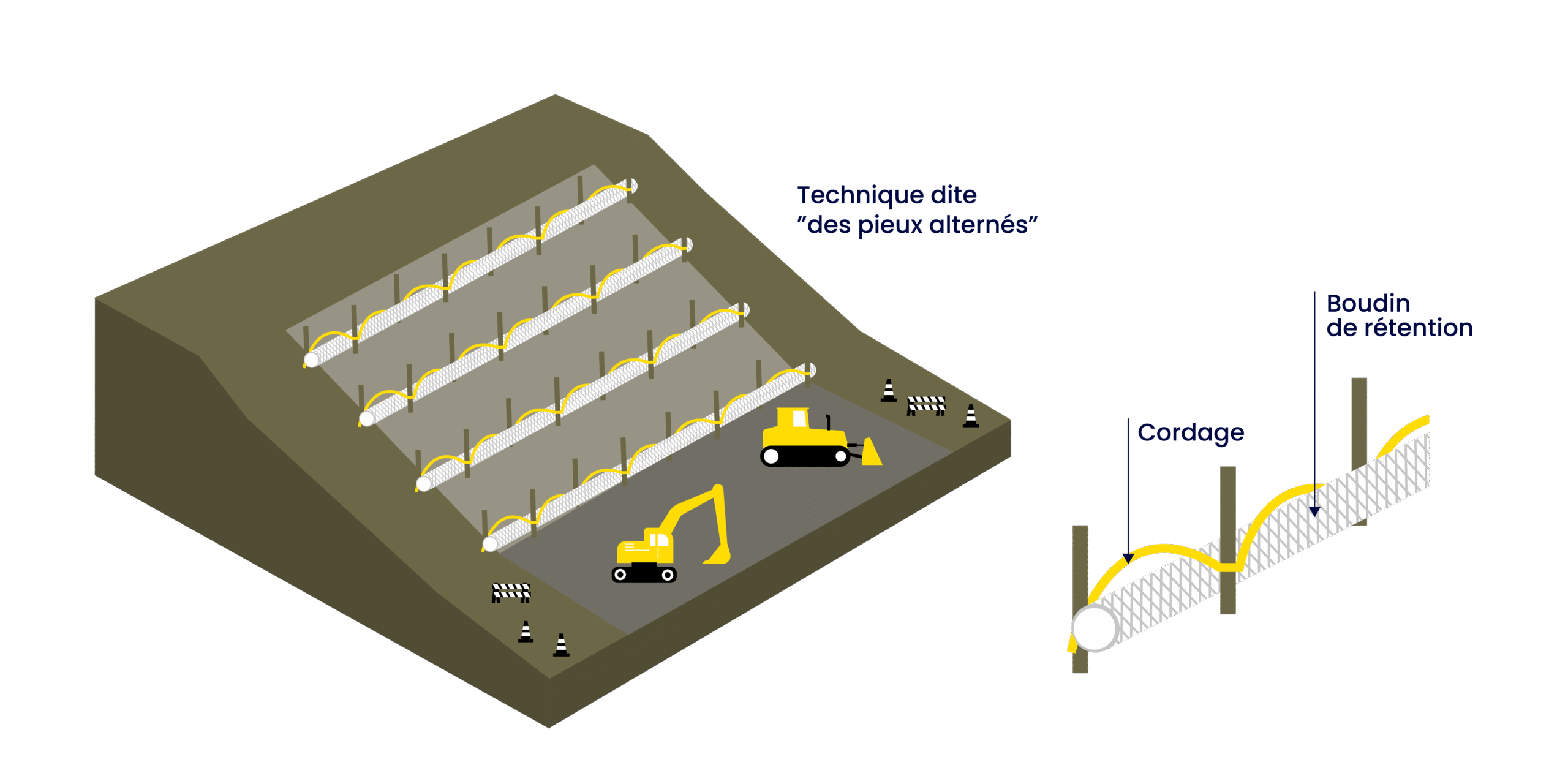 Technique dite
”des pieux alternés”

Boudin
de rétention

Cordage